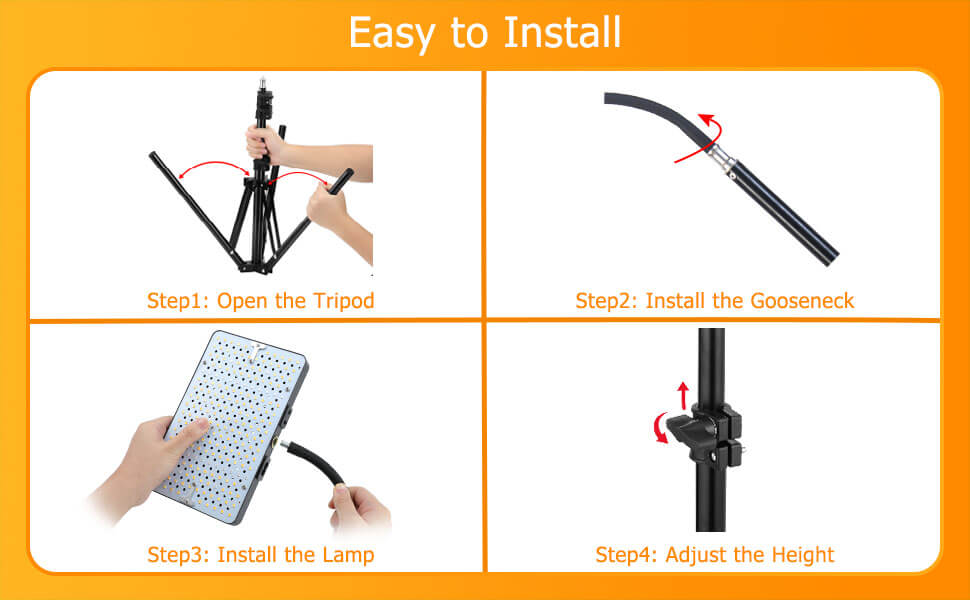 Easy to Install

Step1: Open the Tripod

Step2: Install the Gooseneck

Step3: Install the Lamp

Step4: Adjust the Height